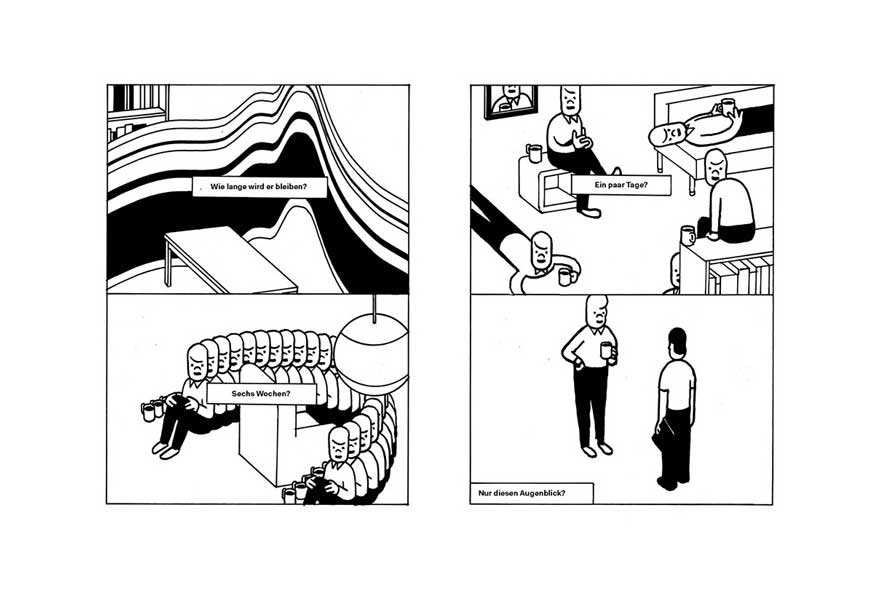 Wie lange wird er bleiben?

Sechs Wochen?

Ein paar Tage?

Nur diesen Augenblick?